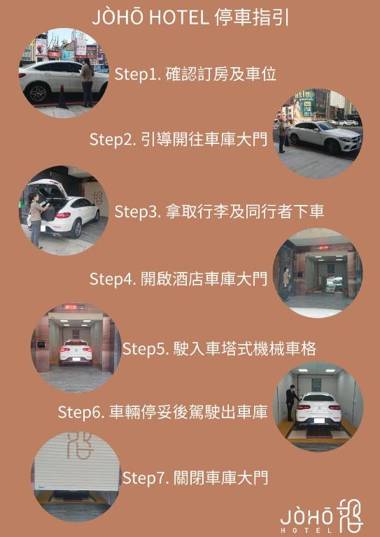 JÒHŌ HOTEL 停車指引

Step1. 確認訂房及車位

Step2. 引導開往車庫大門

Step3. 拿取行李及同行者下車

Step4. 開啟酒店車庫大門

Step5. 駛入車塔式機械車格

Step6. 車輛停妥後駕駛出車庫

Step7. 關閉車庫大門

JÒHŌ HOTEL