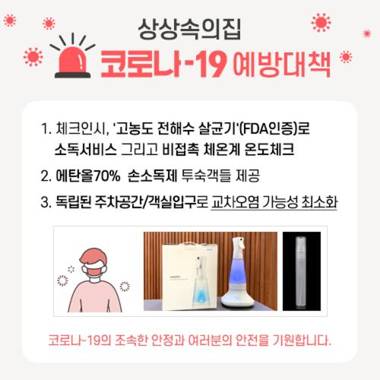 상상속의집

코로나-19 예방대책

1. 체크인시, '고농도 전해수 살균기'(FDA인증)로 소독서비스 그리고 비접촉 체온계 온도체크

2. 에탄올70% 손소독제 투숙객들 제공

3. 독립된 주차공간/객실입구로 교차오염 가능성 최소화

코로나-19의 조속한 안정과 여러분의 안전을 기원합니다.